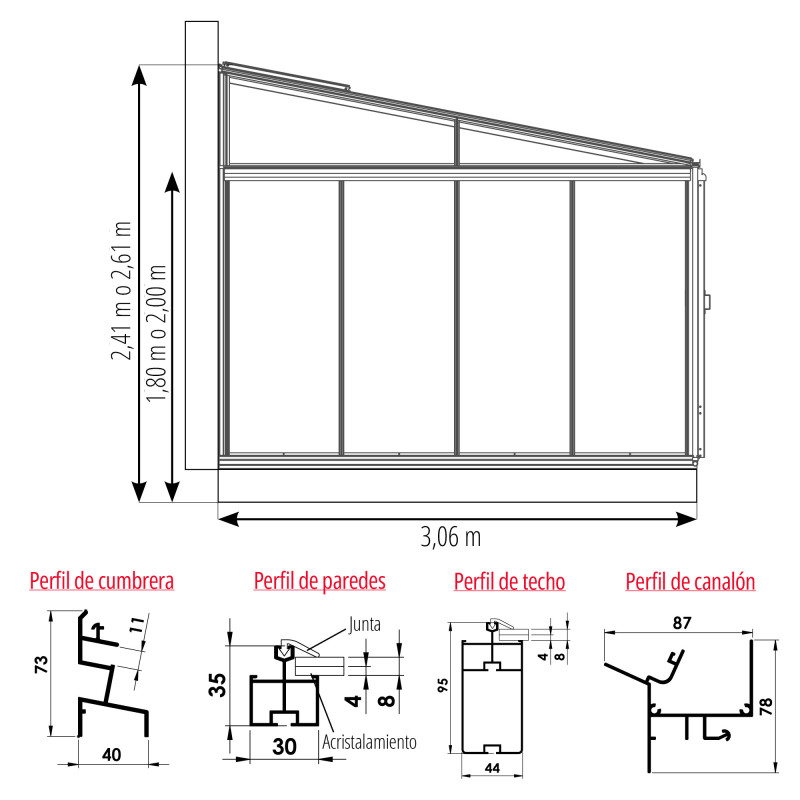 2,41 m o 2,61 m

1,80 m o 2,00 m

3,06 m

Perfil de cumbrera

73

11

40

Perfil de paredes

Junta

35

4

8

30

Acristalamiento

Perfil de techo

95

4

8

44

Perfil de canalón

87

78