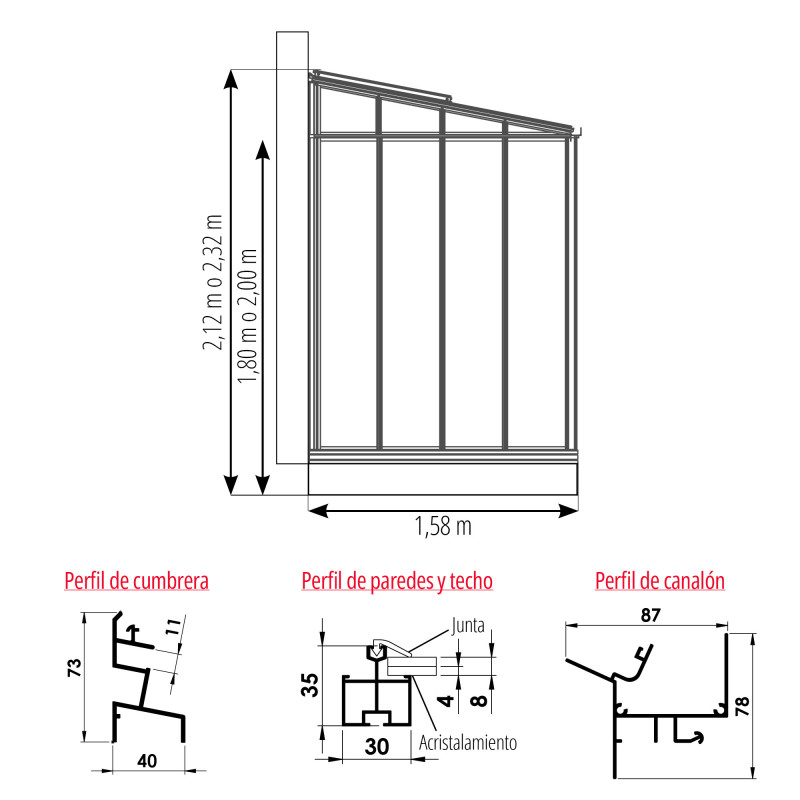 2,12 m o 2,32 m
1,80 m o 2,00 m
1,58 m

Perfil de cumbrera
73
11
40

Perfil de paredes y techo
Junta
35
4
8
30
Acristalamiento

Perfil de canalón
87
78