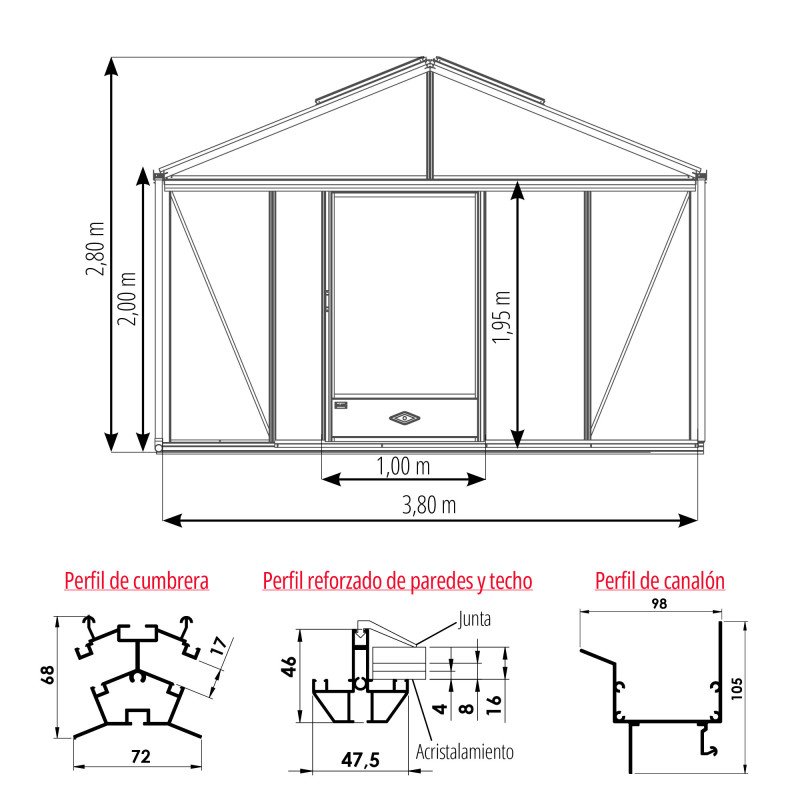 2,80 m
2,00 m
1,95 m
1,00 m
3,80 m

Perfil de cumbrera
68
17
72

Perfil reforzado de paredes y techo
Junta
46
4
8
16
47,5
Acristalamiento

Perfil de canalón
98
105